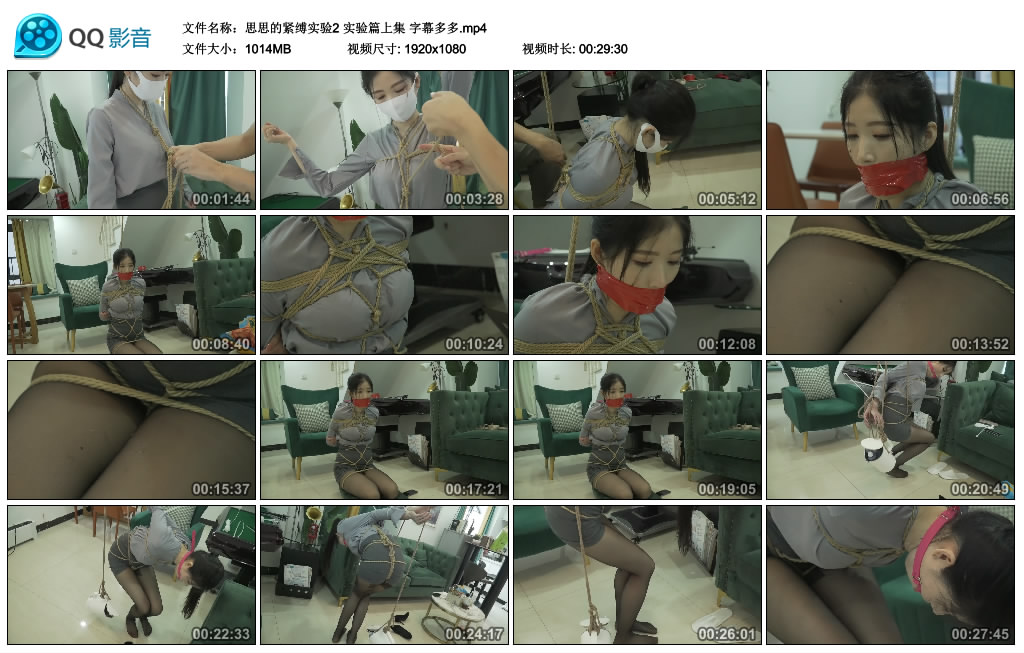 QQ影音

文件名称：思思的紧缚实验2 实验篇上集 字幕多多.mp4
文件大小：1014MB 视频尺寸: 1920x1080 视频时长: 00:29:30

00:01:44
00:03:28
00:05:12
00:06:56
00:08:40
00:10:24
00:12:08
00:13:52
00:15:37
00:17:21
00:19:05
00:20:49
00:22:33
00:24:17
00:26:01
00:27:45