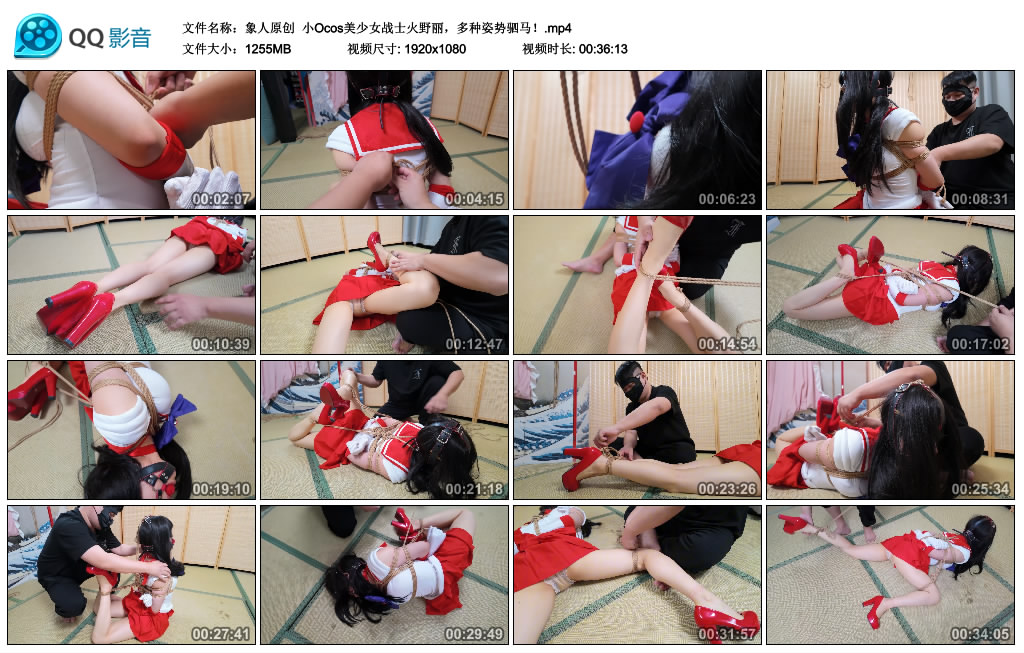 QQ影音

文件名称：象人原创 小Ocos美少女战士火野丽，多种姿势驷马！.mp4
文件大小：1255MB 视频尺寸: 1920x1080 视频时长: 00:36:13

00:02:07
00:04:15
00:06:23
00:08:31
00:10:39
00:12:47
00:14:54
00:17:02
00:19:10
00:21:18
00:23:26
00:25:34
00:27:41
00:29:49
00:31:57
00:34:05