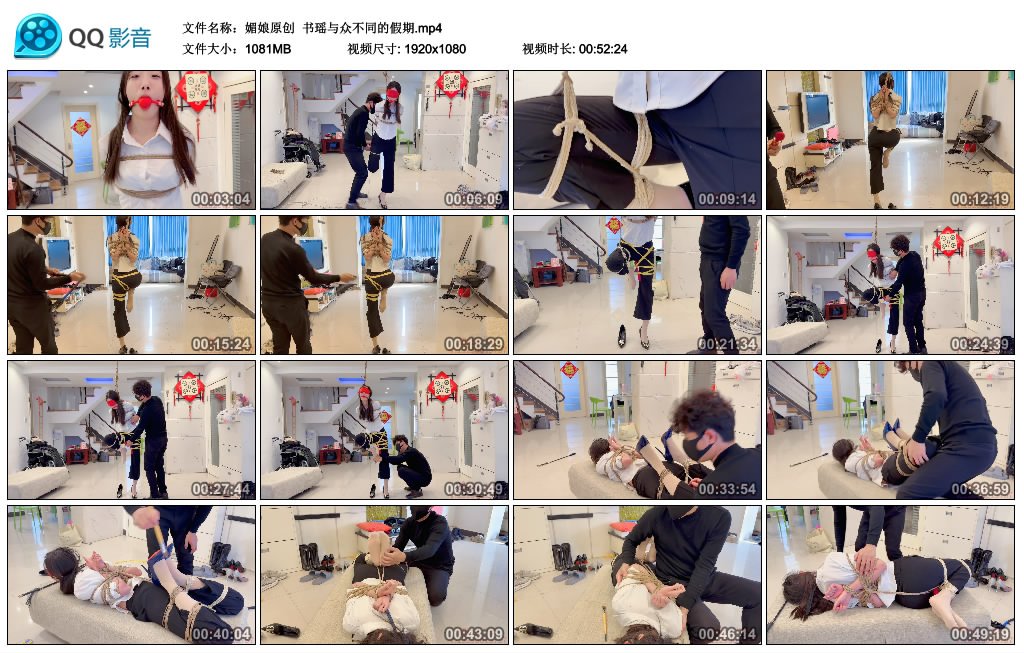 QQ影音

文件名称：媚娘原创 书瑶与众不同的假期.mp4
文件大小：1081MB
视频尺寸: 1920x1080
视频时长: 00:52:24

00:03:04
00:06:09
00:09:14
00:12:19
00:15:24
00:18:29
00:21:34
00:24:39
00:27:44
00:30:49
00:33:54
00:36:59
00:40:04
00:43:09
00:46:14
00:49:19