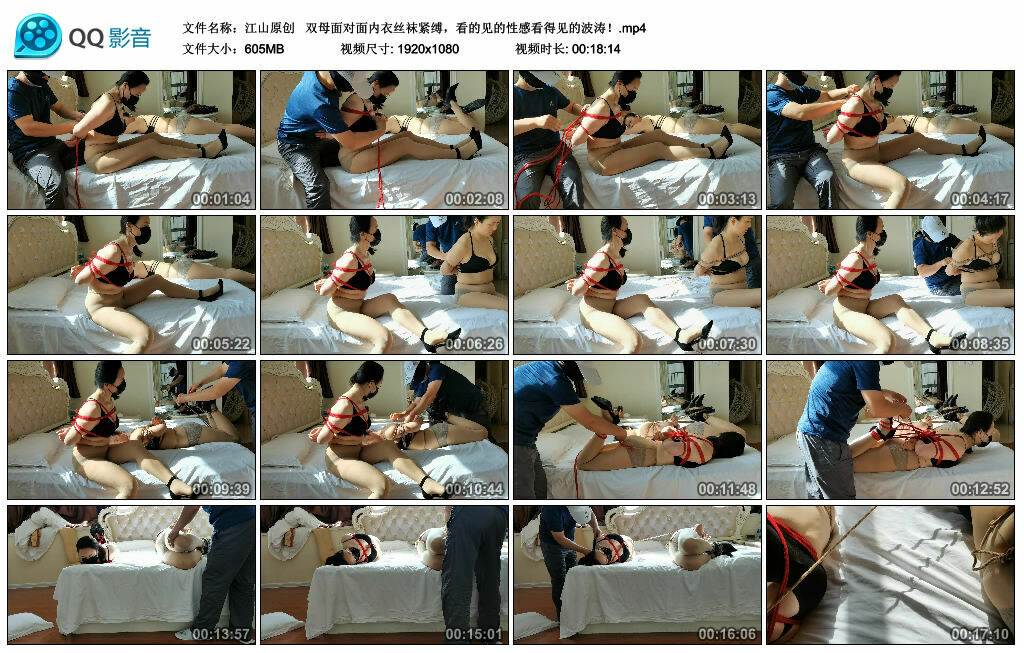 QQ影音

文件名称：江山原创 双母面对面内衣丝袜紧缚，看的见的性感看得见的波涛！.mp4
文件大小：605MB 视频尺寸: 1920x1080 视频时长: 00:18:14

00:01:04
00:02:08
00:03:13
00:04:17
00:05:22
00:06:26
00:07:30
00:08:35
00:09:39
00:10:44
00:11:48
00:12:52
00:13:57
00:15:01
00:16:06
00:17:10