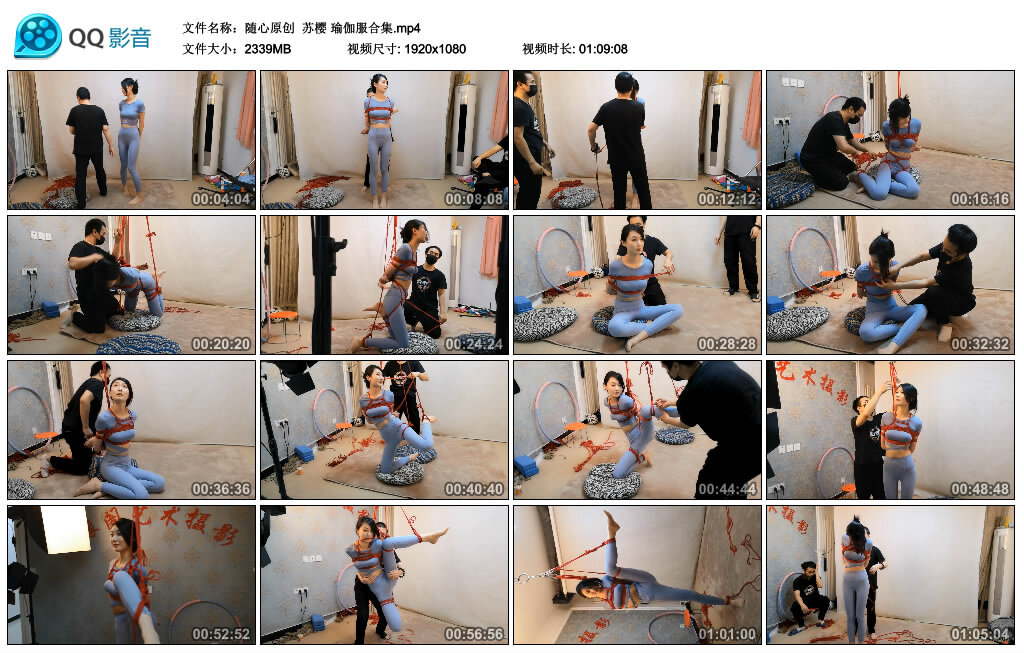 QQ影音

文件名称：随心原创 苏樱 瑜伽服合集.mp4
文件大小：2339MB 视频尺寸: 1920x1080 视频时长: 01:09:08

00:04:04
00:08:08
00:12:12
00:16:16
00:20:20
00:24:24
00:28:28
00:32:32
00:36:36
00:40:40
00:44:44
艺术摄影
00:48:48
艺术摄影
00:52:52
00:56:56
01:01:00
01:05:04